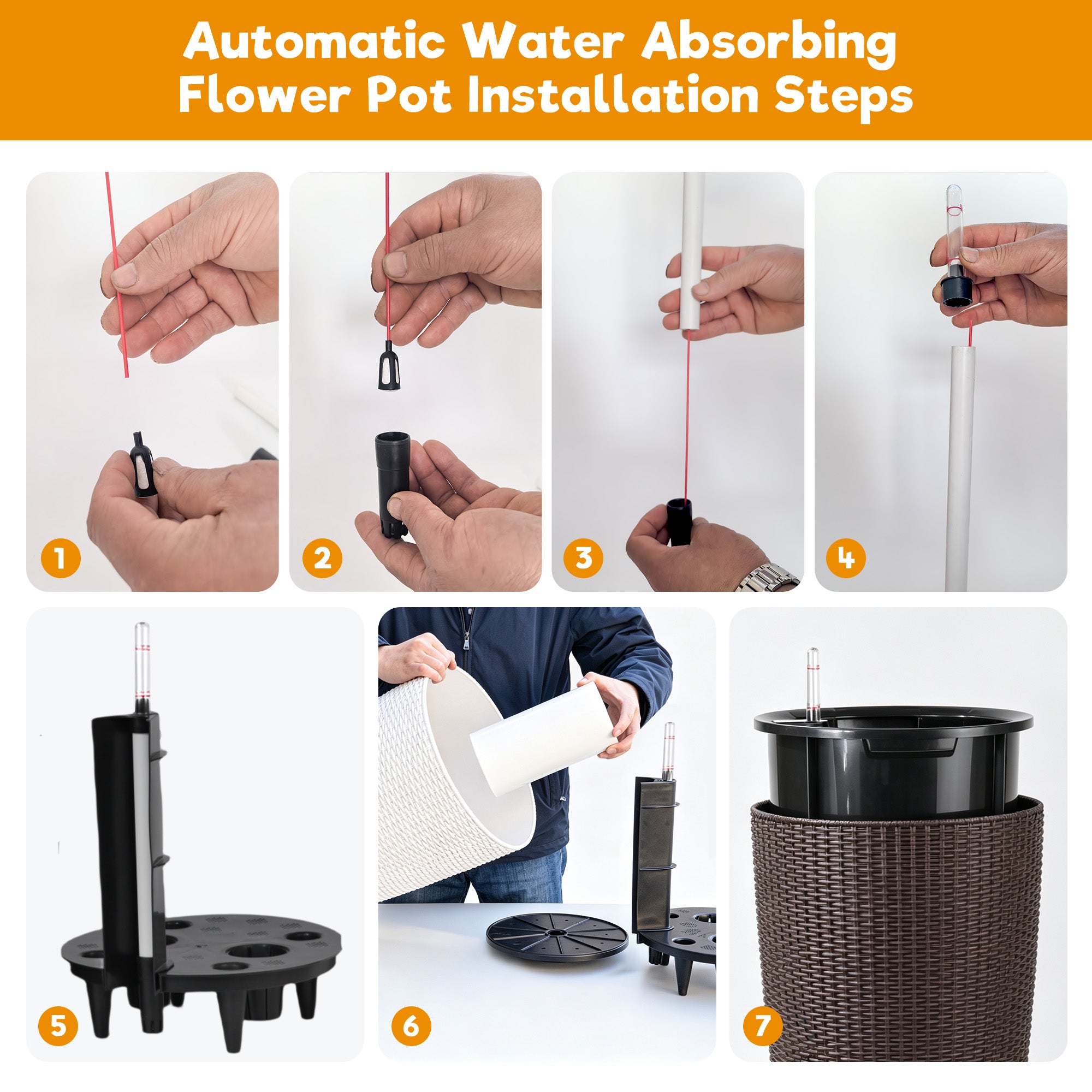 Automatic Water Absorbing Flower Pot Installation Steps

1

2

3

4

5

6

7