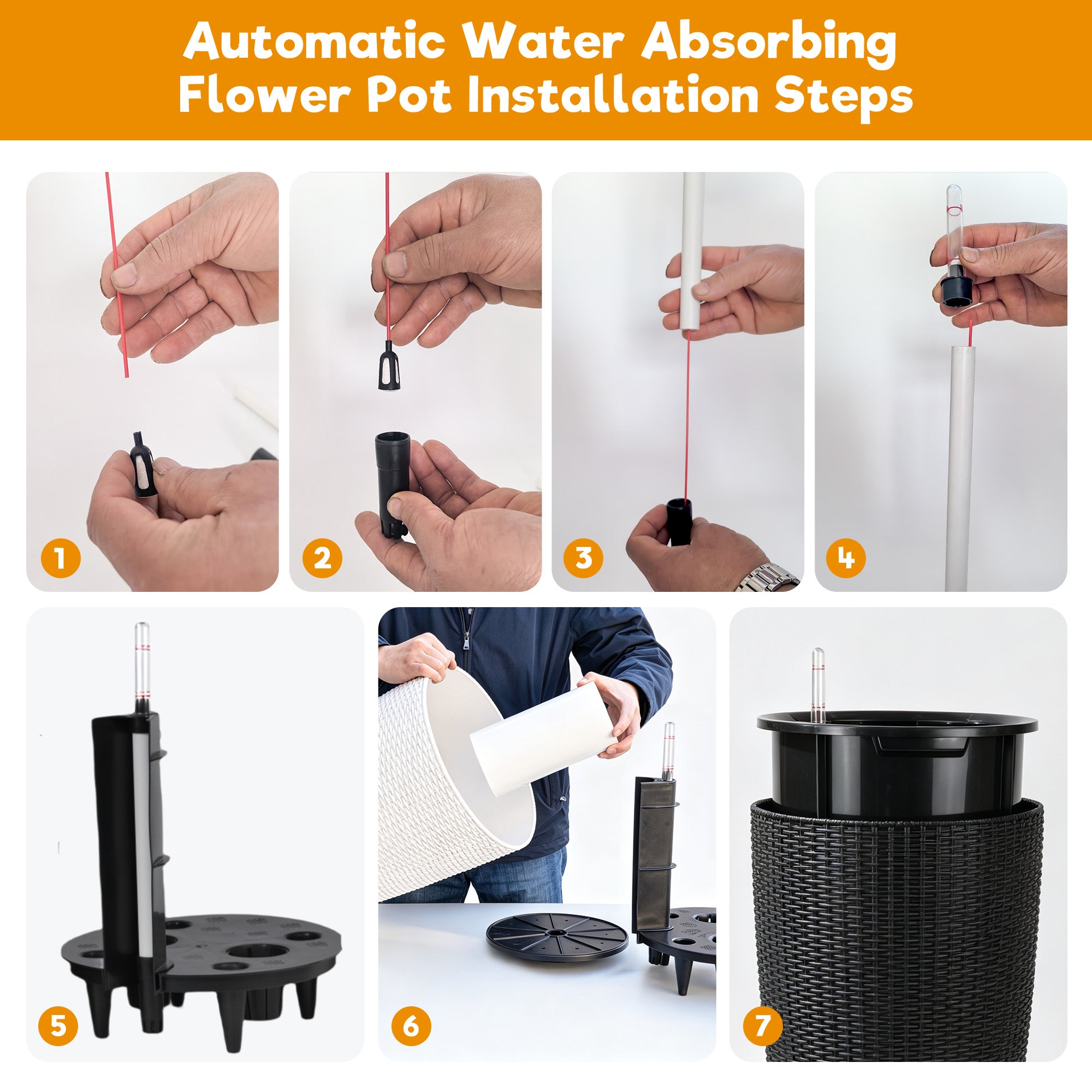 Automatic Water Absorbing Flower Pot Installation Steps

1

2

3

4

5

6

7