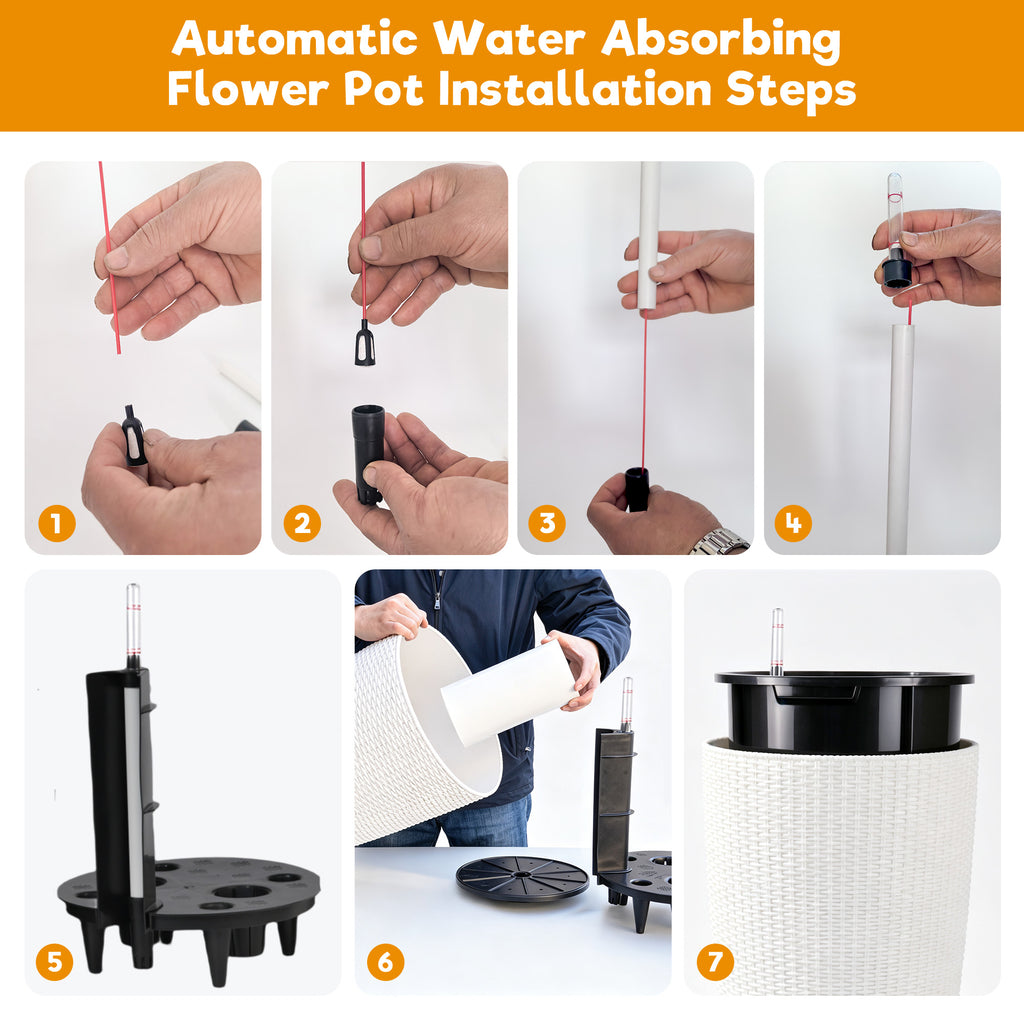 Automatic Water Absorbing Flower Pot Installation Steps

1

2

3

4

5

6

7