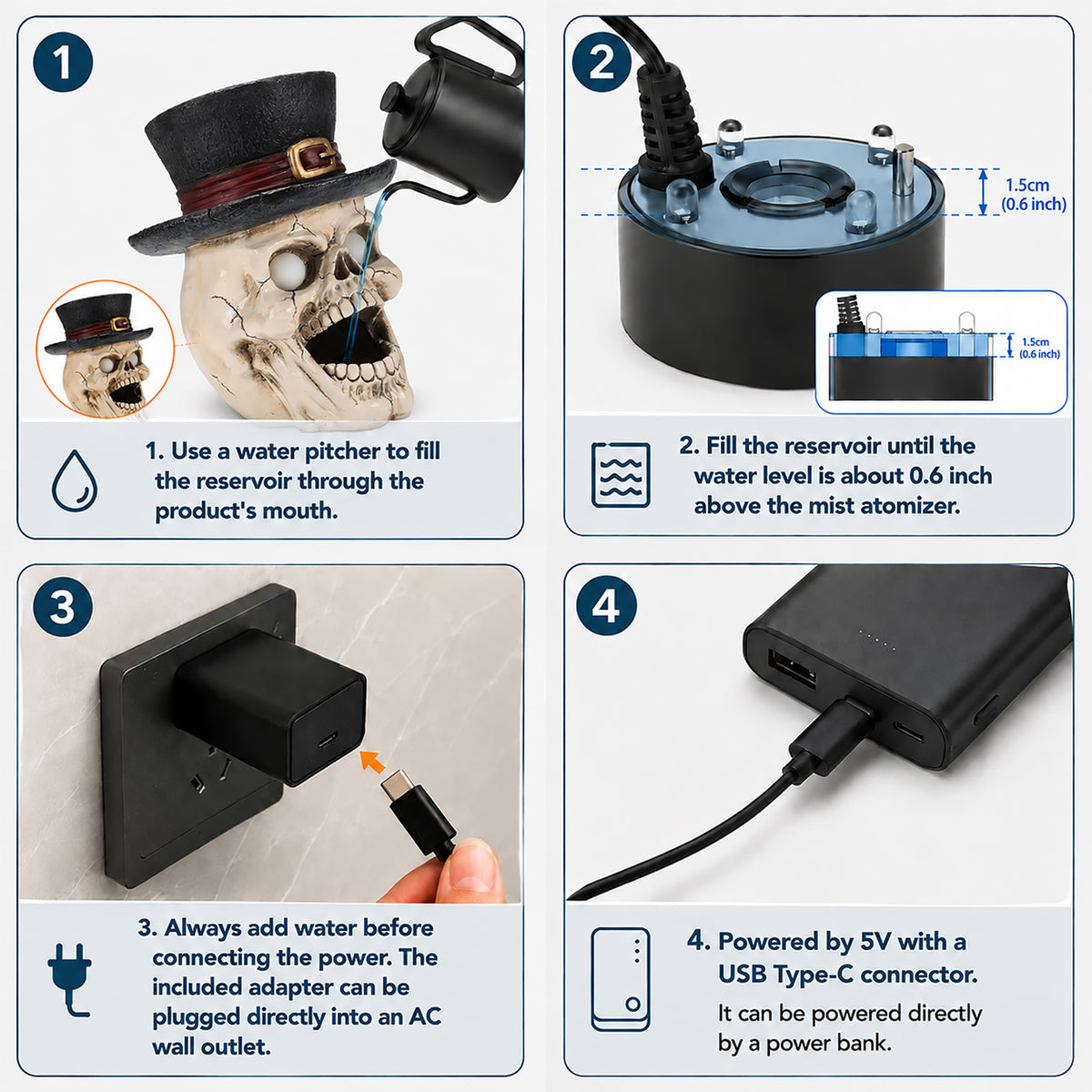 1

1. Use a water pitcher to fill the reservoir through the product's mouth.

2

1.5cm (0.6 inch)

1.5cm (0.6 inch)

2. Fill the reservoir until the water level is about 0.6 inch above the mist atomizer.

3

3. Always add water before connecting the power. The included adapter can be plugged directly into an AC wall outlet.

4

4. Powered by 5V with a USB Type-C connector.

It can be powered directly by a power bank.