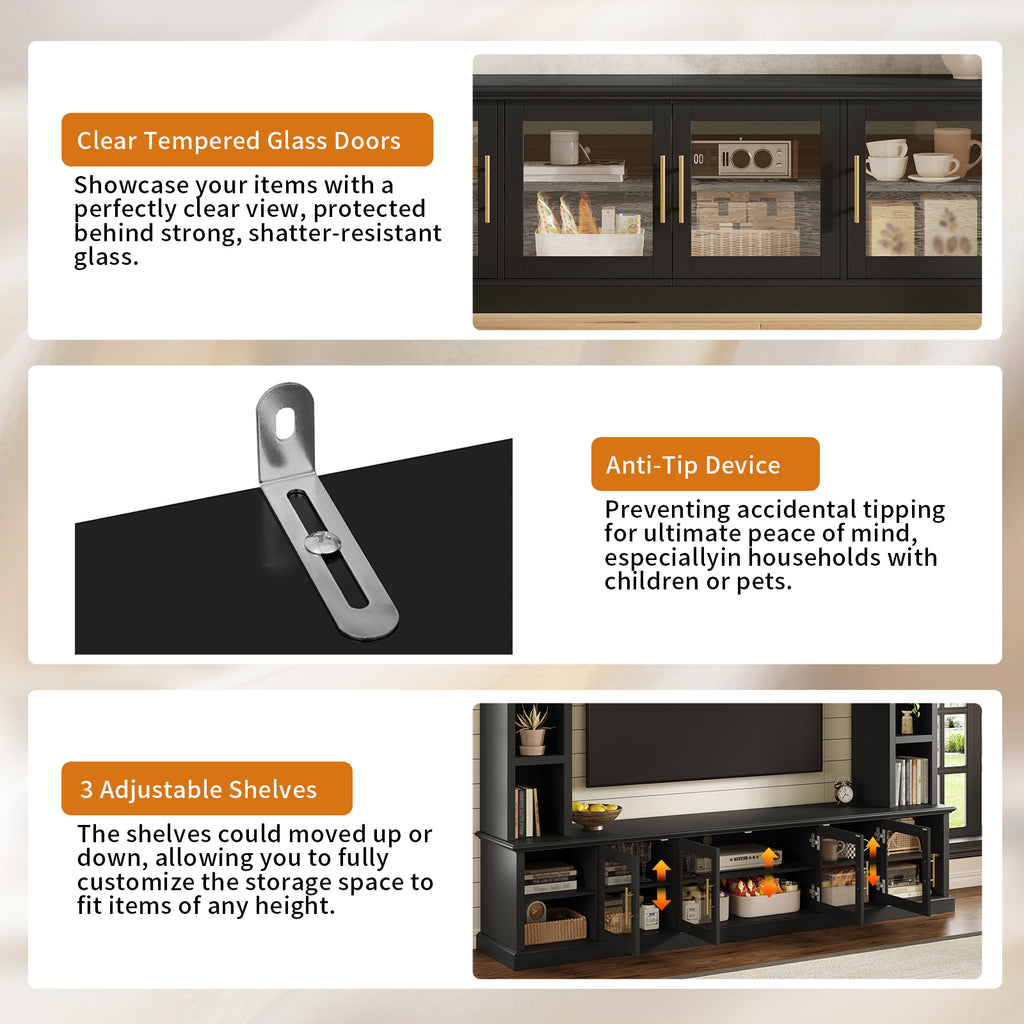 Clear Tempered Glass Doors

Showcase your items with a perfectly clear view, protected behind strong, shatter-resistant glass.

Anti-Tip Device

Preventing accidental tipping for ultimate peace of mind, especiallyin households with children or pets.

3 Adjustable Shelves

The shelves could moved up or down, allowing you to fully customize the storage space to fit items of any height.