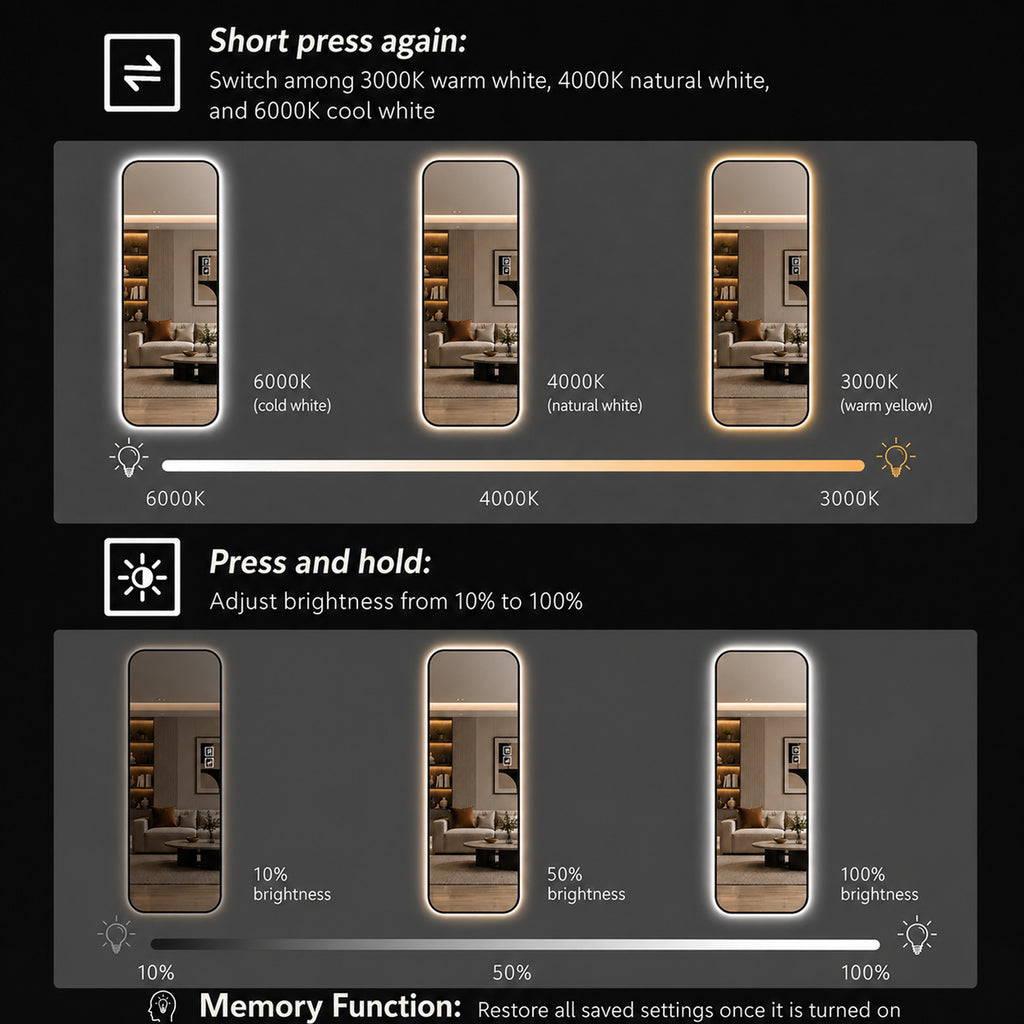 Short press again:
Switch among 3000K warm white, 4000K natural white, and 6000K cool white

6000K
(cold white)

4000K
(natural white)

3000K
(warm yellow)

6000K
4000K
3000K

Press and hold:
Adjust brightness from 10% to 100%

10%
brightness

50%
brightness

100%
brightness

10%
50%
100%

Memory Function: Restore all saved settings once it is turned on