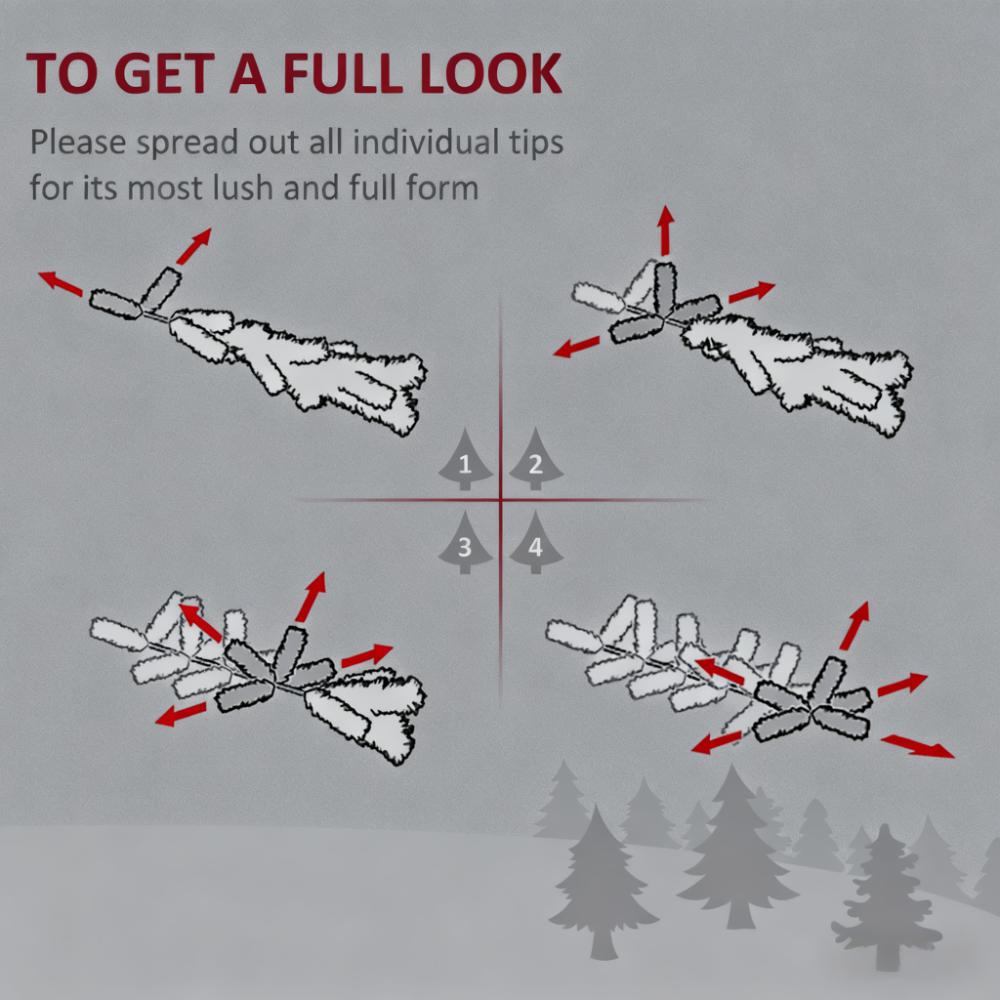 TO GET A FULL LOOK

Please spread out all individual tips for its most lush and full form

1
2
3
4