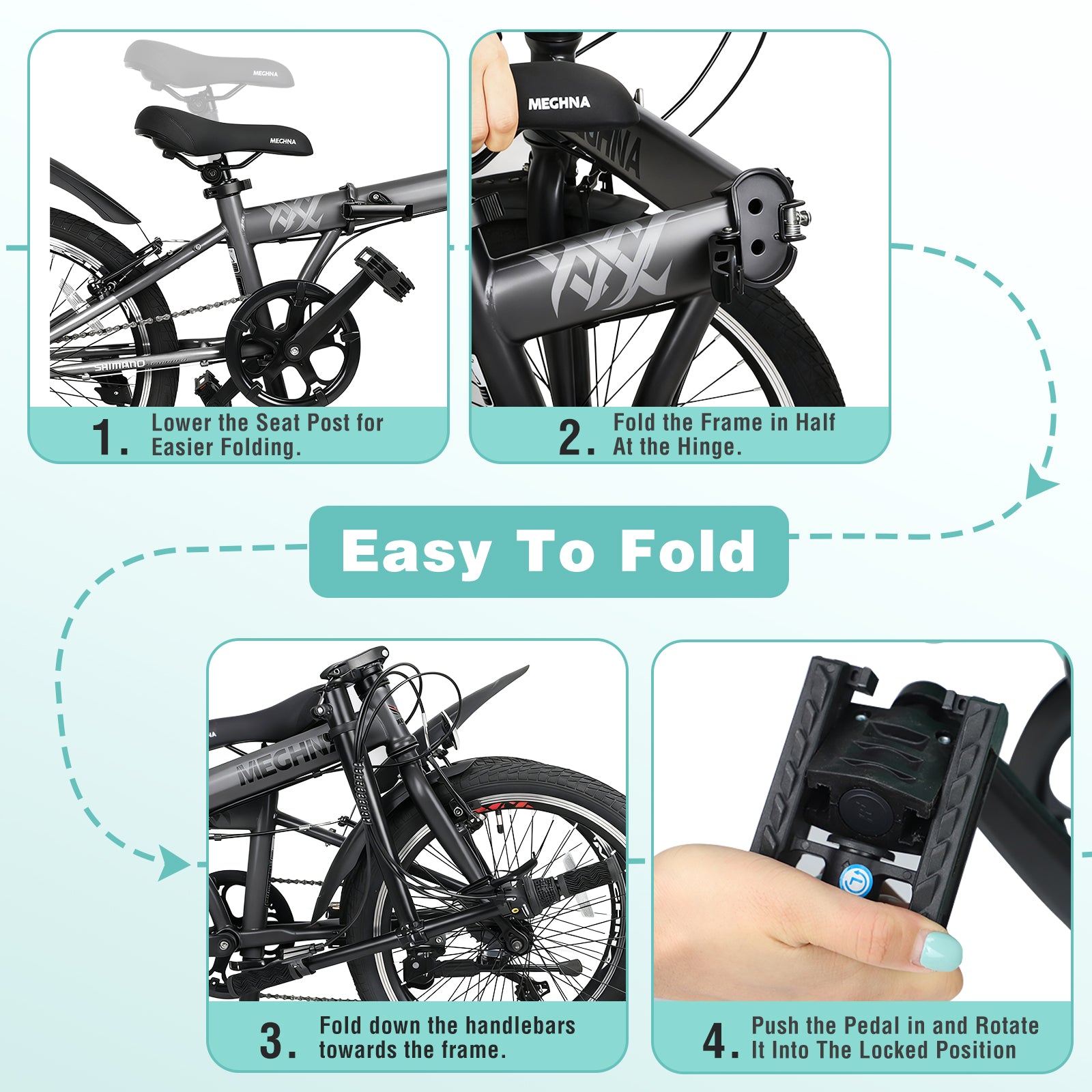 MEGHNA

MEGHNA

SHIMANO

1. Lower the Seat Post for Easier Folding.

MEGHNA

2. Fold the Frame in Half At the Hinge.

Easy To Fold

MEGHNA

3. Fold down the handlebars towards the frame.

4. Push the Pedal in and Rotate It Into The Locked Position